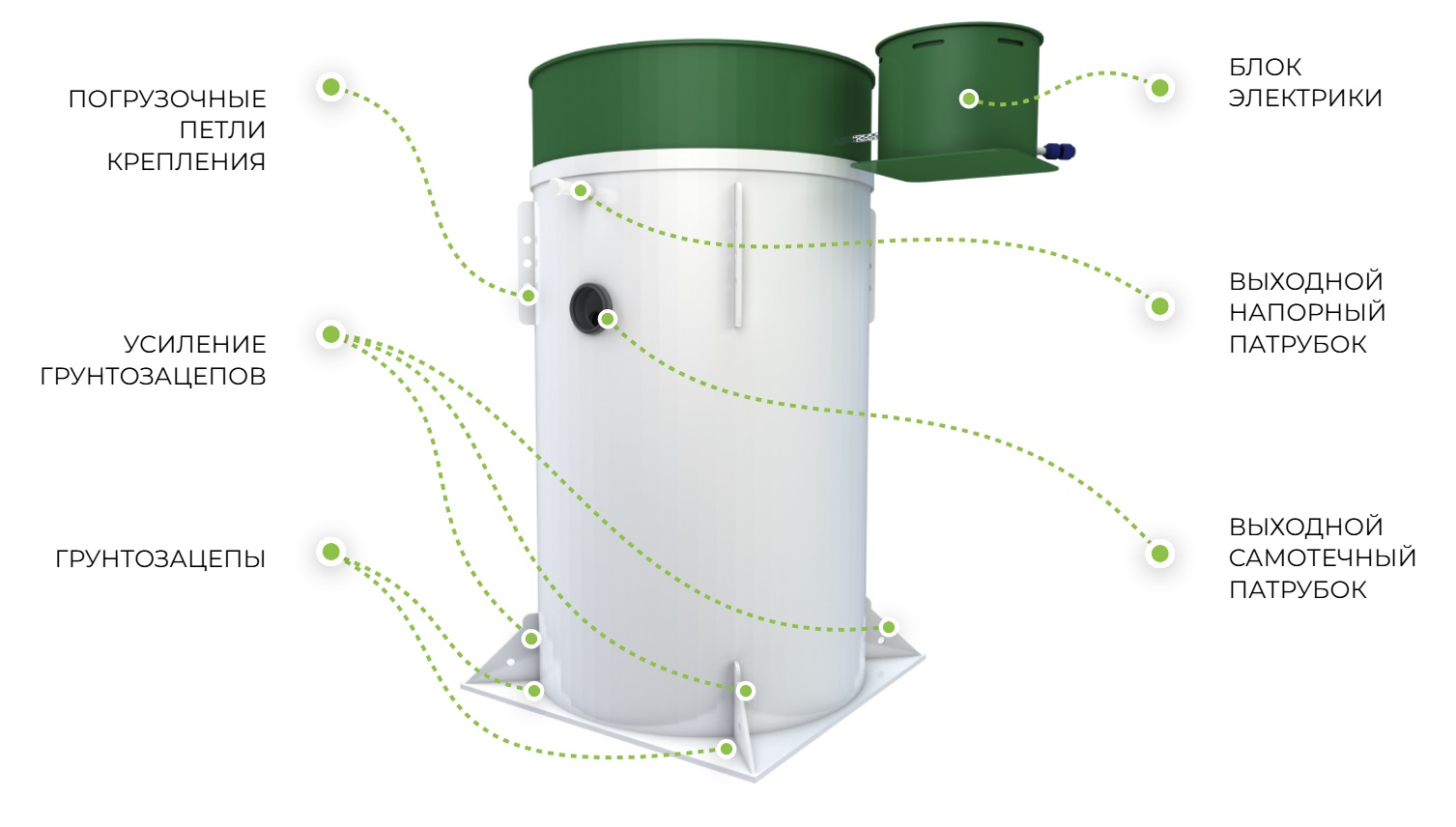 ПОГРУЗОЧНЫЕ ПЕТЛИ КРЕПЛЕНИЯ

УСИЛЕНИЕ ГРУНТОЗАЦЕПОВ

ГРУНТОЗАЦЕПЫ

БЛОК ЭЛЕКТРИКИ

ВЫХОДНОЙ НАПОРНЫЙ ПАТРУБОК

ВЫХОДНОЙ САМОТЕЧНЫЙ ПАТРУБОК