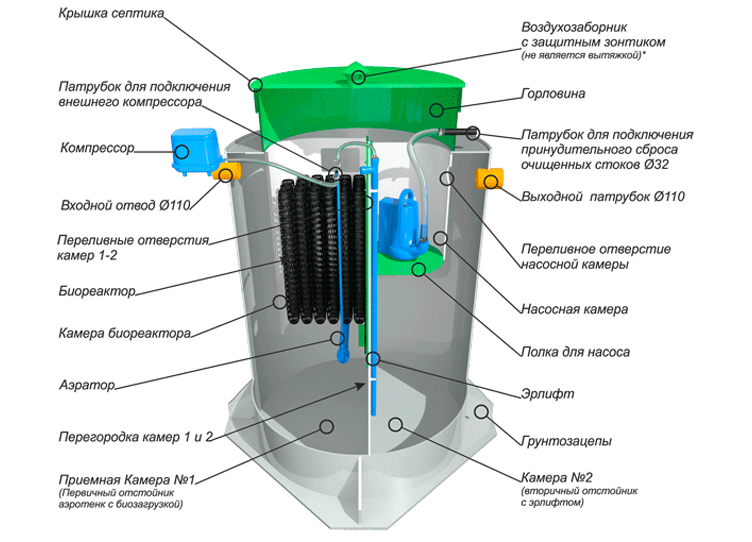 Крышка септика

Патрубок для подключения внешнего компрессора

Компрессор

Входной отвод Ø110

Переливные отверстия камер 1-2

Биореактор

Камера биореактора

Аэратор

Перегородка камер 1 и 2

Приемная Камера №1
(Первичный отстойник аэротенк с биозагрузкой)

Воздухозаборник с защитным зонтиком
(не является вытяжкой)*

Горловина

Патрубок для подключения принудительного сброса очищенных стоков Ø32

Выходной патрубок Ø110

Переливное отверстие насосной камеры

Насосная камера

Полка для насоса

Эрлифт

Грунтозацепы

Камера №2
(вторичный отстойник с эрлифтом)