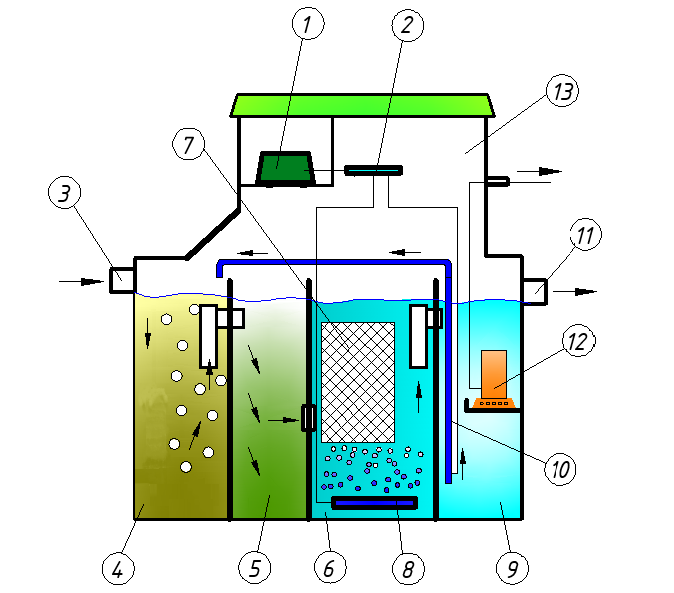 1
2
13
7
3
11
12
10
4
5
6
8
9