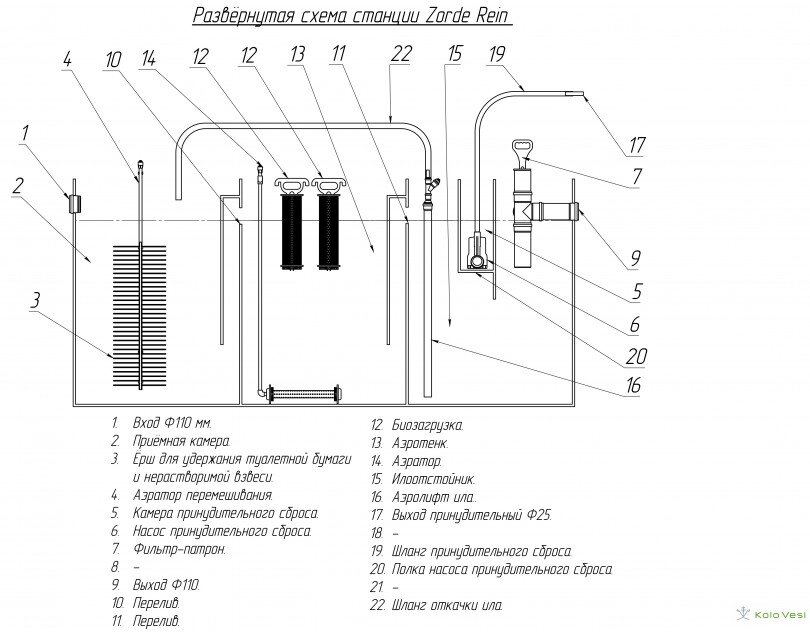 Развёрнутая схема станции Zorde Rein

4 10 14 12 12 13 11 22 15 19

1

2

3

17

7

9

5

6

20

16

1. Вход Ф110 мм.
2. Приёмная камера.
3. Ёрш для удержания туалетной бумаги и нерастворимой взвеси.
4. Аэратор перемешивания.
5. Камера принудительного сброса.
6. Насос принудительного сброса.
7. Фильтр-патрон.
8. –
9. Выход Ф110.
10. Перелив.
11. Перелив.

12. Биозагрузка.
13. Аэротенк.
14. Аэратор.
15. Илоотстойник.
16. Аэролифт ила..
17. Выход принудительный Ф25.
18. –
19. Шланг принудительного сброса.
20. Полка насоса принудительного сброса.
21. –
22. Шланг откачки ила.

Kolo Vesi